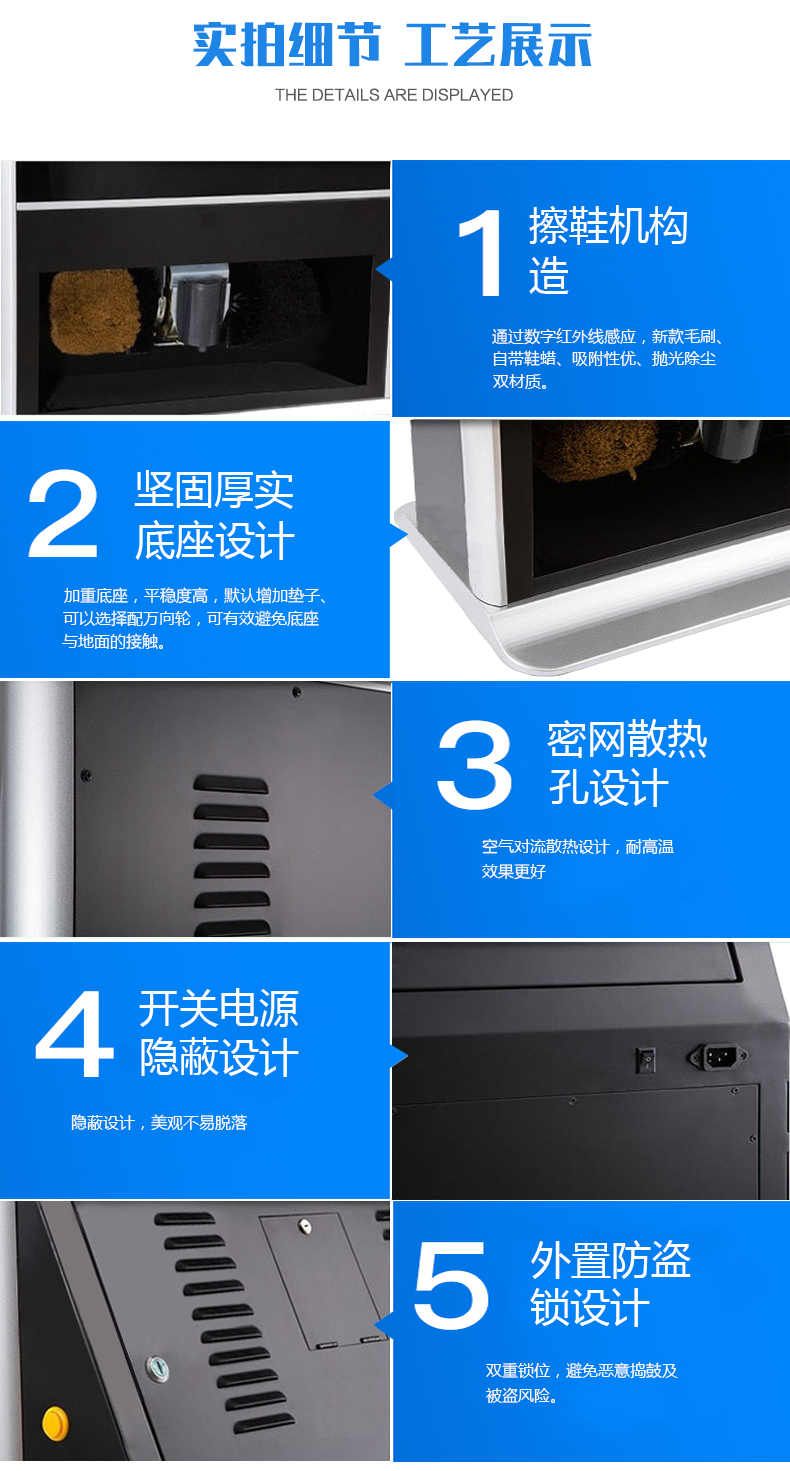 实拍细节 工艺展示

THE DETAILS ARE DISPLAYED

1 擦鞋机构造

通过数字红外线感应，新款毛刷、自带鞋蜡、吸附性优、抛光除尘双材质。

2 坚固厚实底座设计

加重底座，平稳度高，默认增加垫子、可以选择配万向轮，可有效避免底座与地面的接触。

3 密网散热孔设计

空气对流散热设计，耐高温效果更好

4 开关电源隐蔽设计

隐蔽设计，美观不易脱落

5 外置防盗锁设计

双重锁位，避免恶意捣鼓及被盗风险。