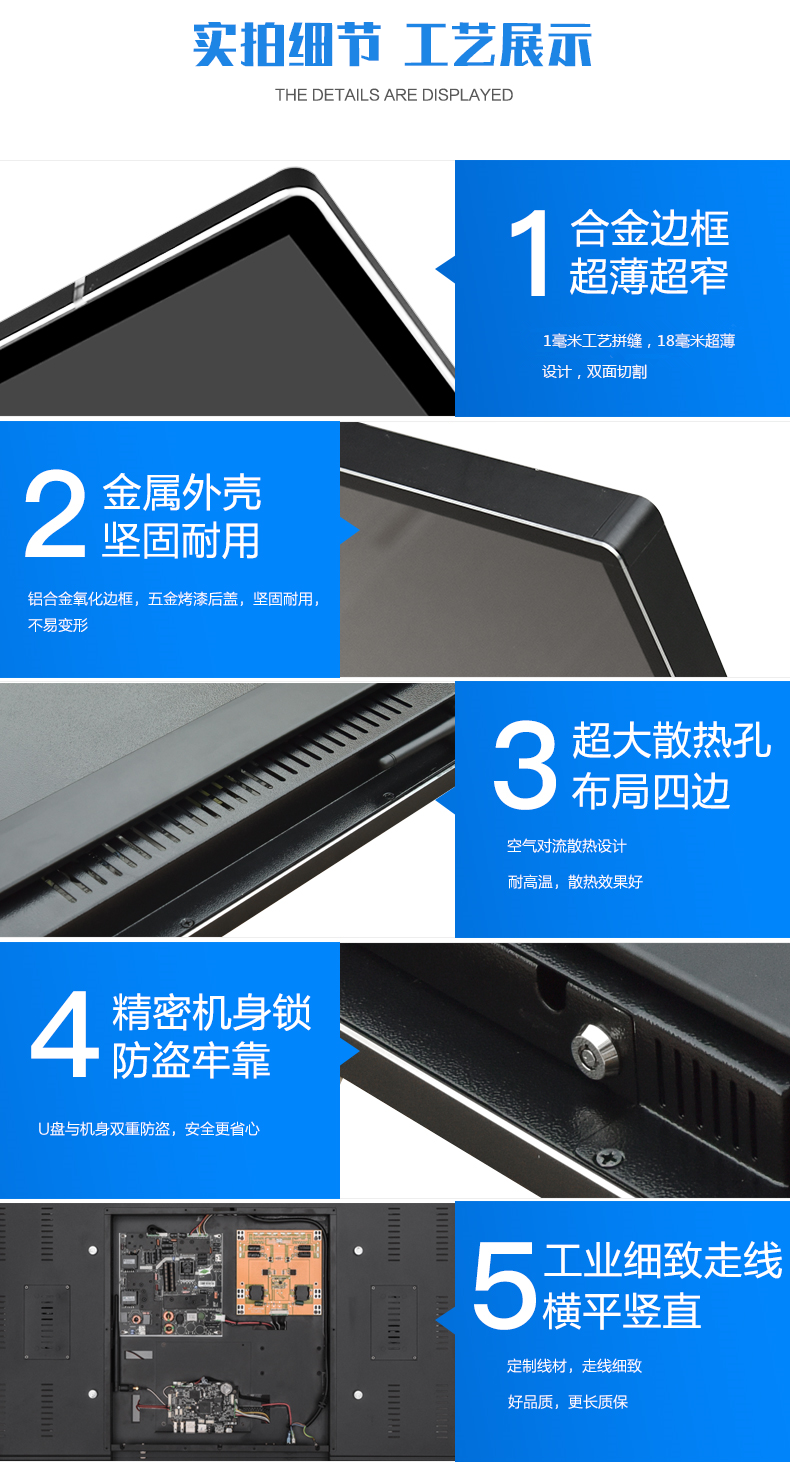 实拍细节 工艺展示

THE DETAILS ARE DISPLAYED

1 合金边框 超薄超窄

1毫米工艺拼缝，18毫米超薄设计，双面切割

2 金属外壳 坚固耐用

铝合金氧化边框，五金烤漆后盖，坚固耐用，不易变形

3 超大散热孔 布局四边

空气对流散热设计

耐高温，散热效果好

4 精密机身锁 防盗牢靠

U盘与机身双重防盗，安全更省心

5 工业细致走线 横平竖直

定制线材，走线细致

好品质，更长质保